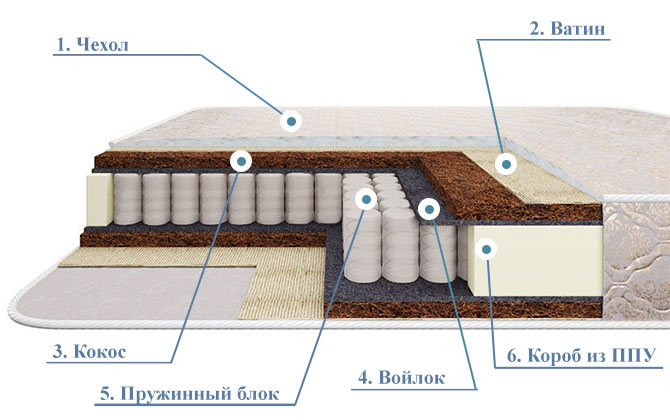 1. Чехол

2. Ватин

3. Кокос

4. Войлок

5. Пружинный блок

6. Короб из ППУ